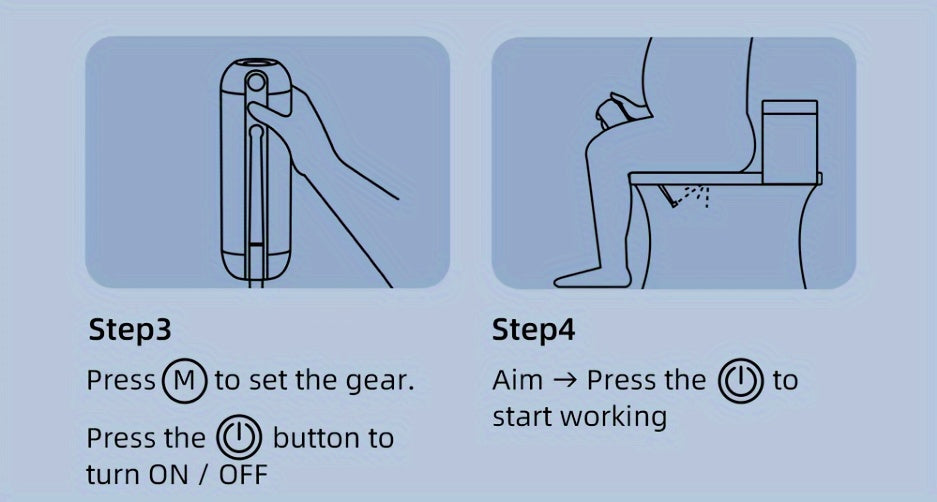 Step3

Press M to set the gear.

Press the button to turn ON / OFF

Step4

Aim → Press the to start working