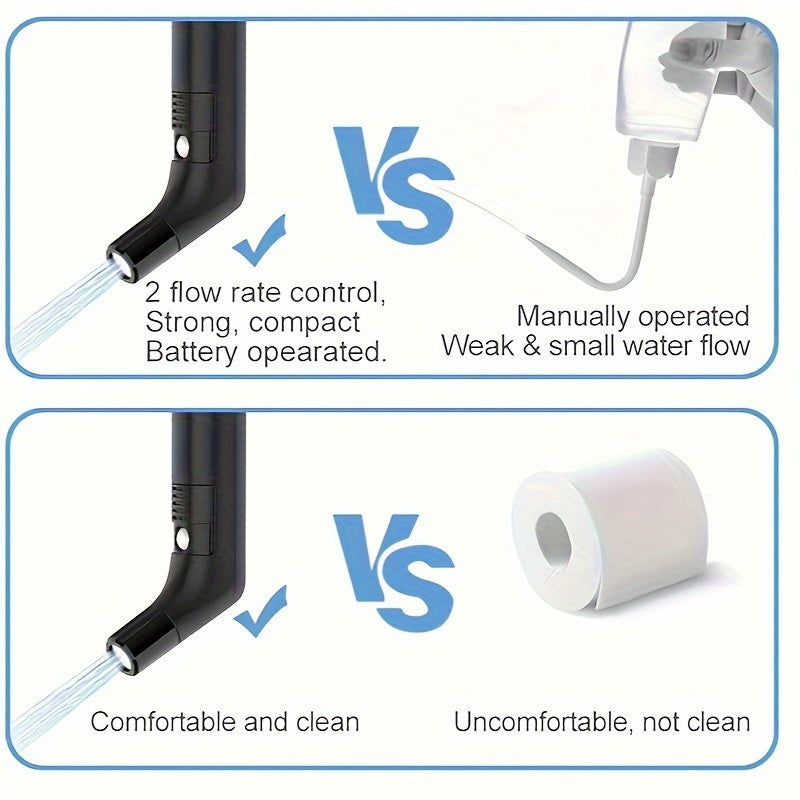 VS

2 flow rate control, Strong, compact Battery opearated.

Manually operated Weak & small water flow

VS

Comfortable and clean

Uncomfortable, not clean