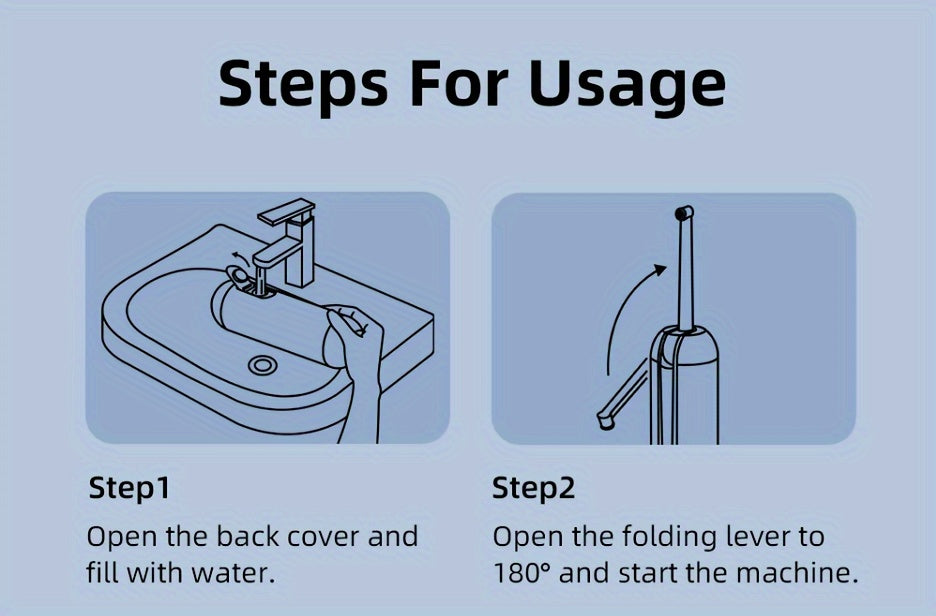 Steps For Usage

Step1
Open the back cover and fill with water.

Step2
Open the folding lever to 180° and start the machine.