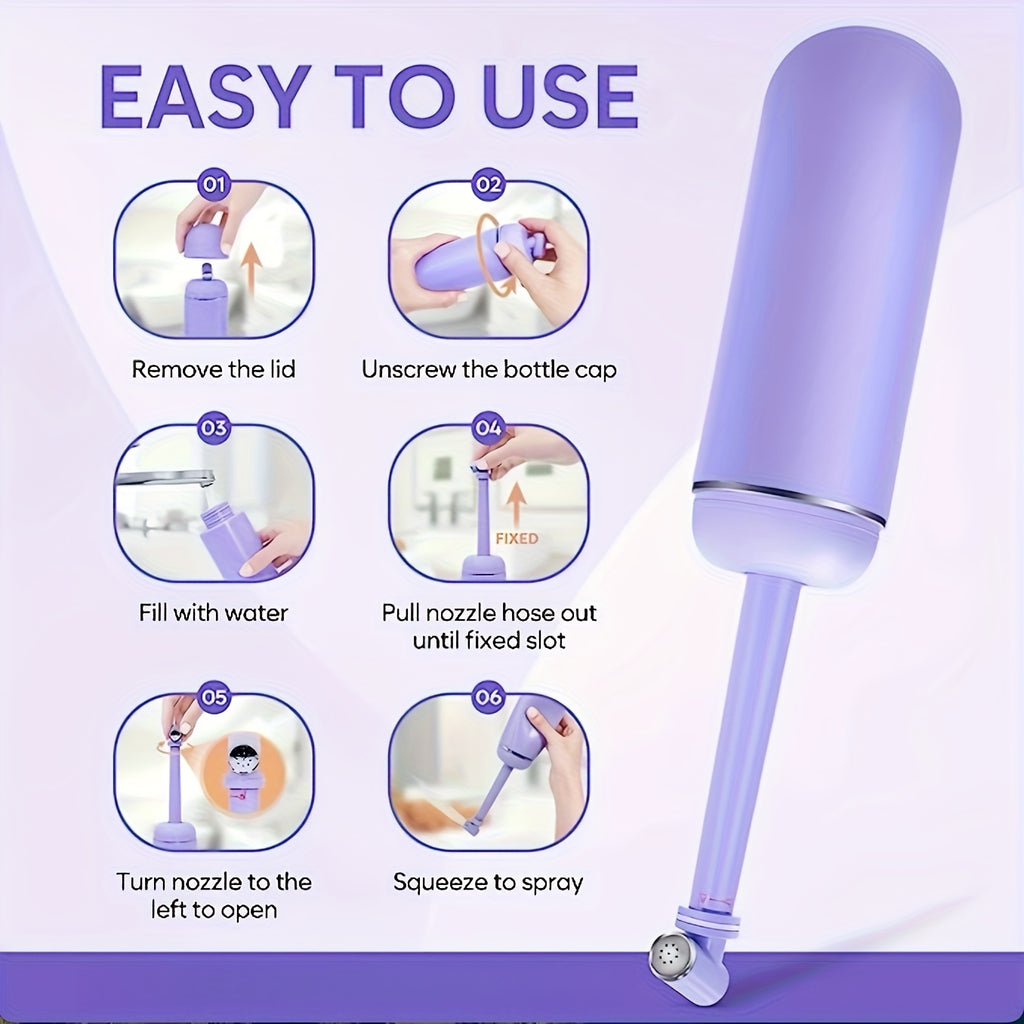 EASY TO USE

01

Remove the lid

02

Unscrew the bottle cap

03

Fill with water

04

FIXED

Pull nozzle hose out until fixed slot

05

Turn nozzle to the left to open

06

Squeeze to spray