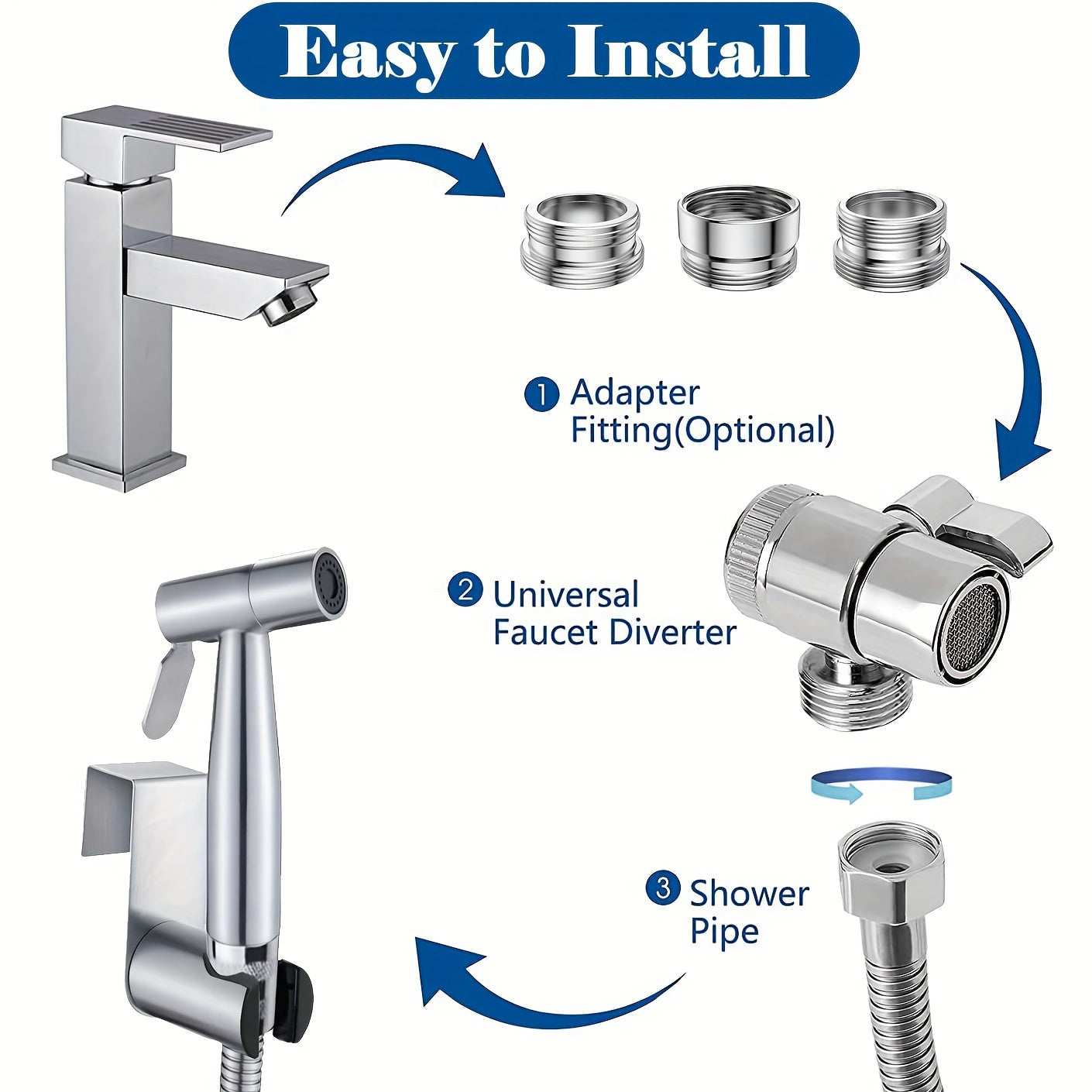 Easy to Install

1 Adapter Fitting(Optional)

2 Universal Faucet Diverter

3 Shower Pipe