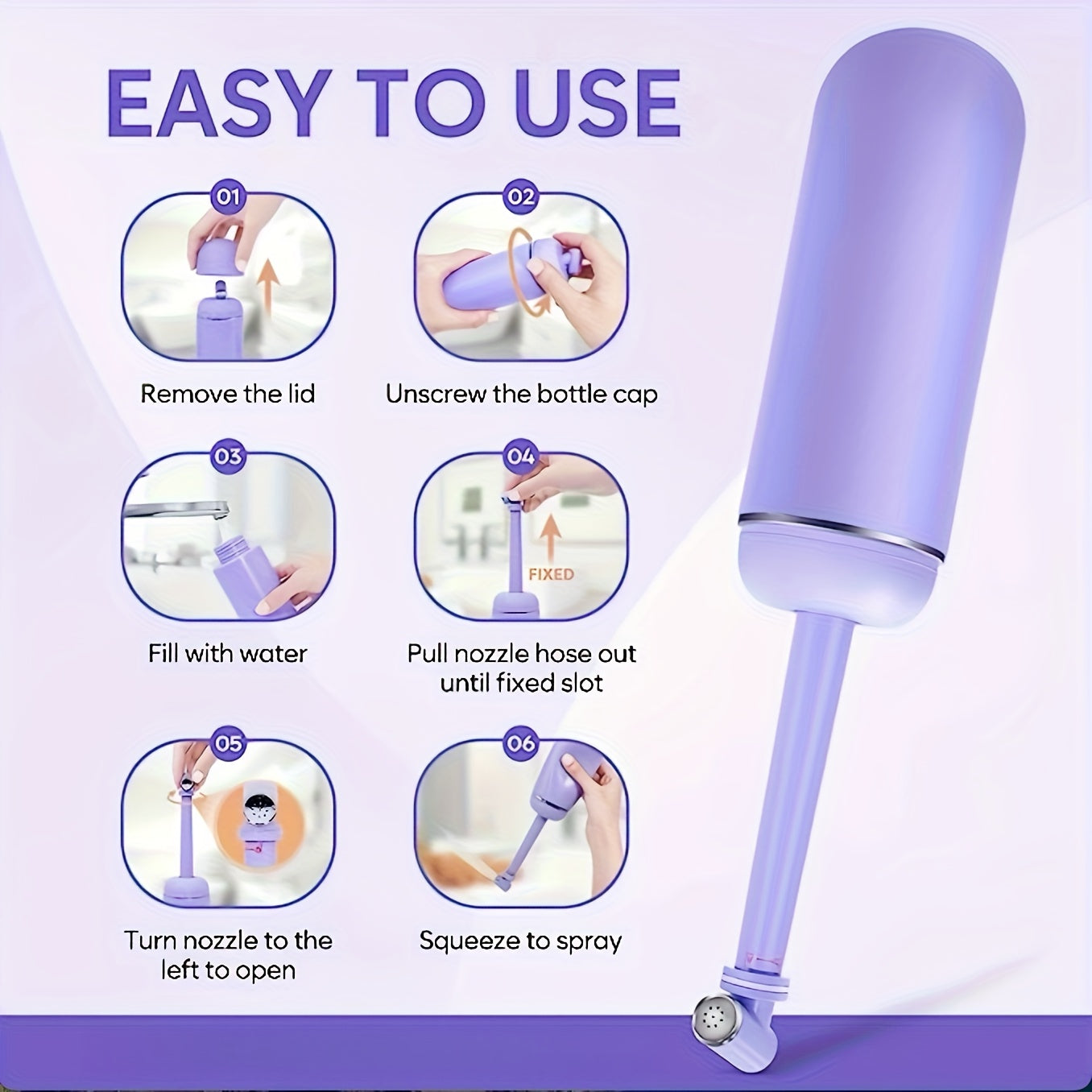 EASY TO USE

01

Remove the lid

02

Unscrew the bottle cap

03

Fill with water

04

FIXED

Pull nozzle hose out until fixed slot

05

Turn nozzle to the left to open

06

Squeeze to spray